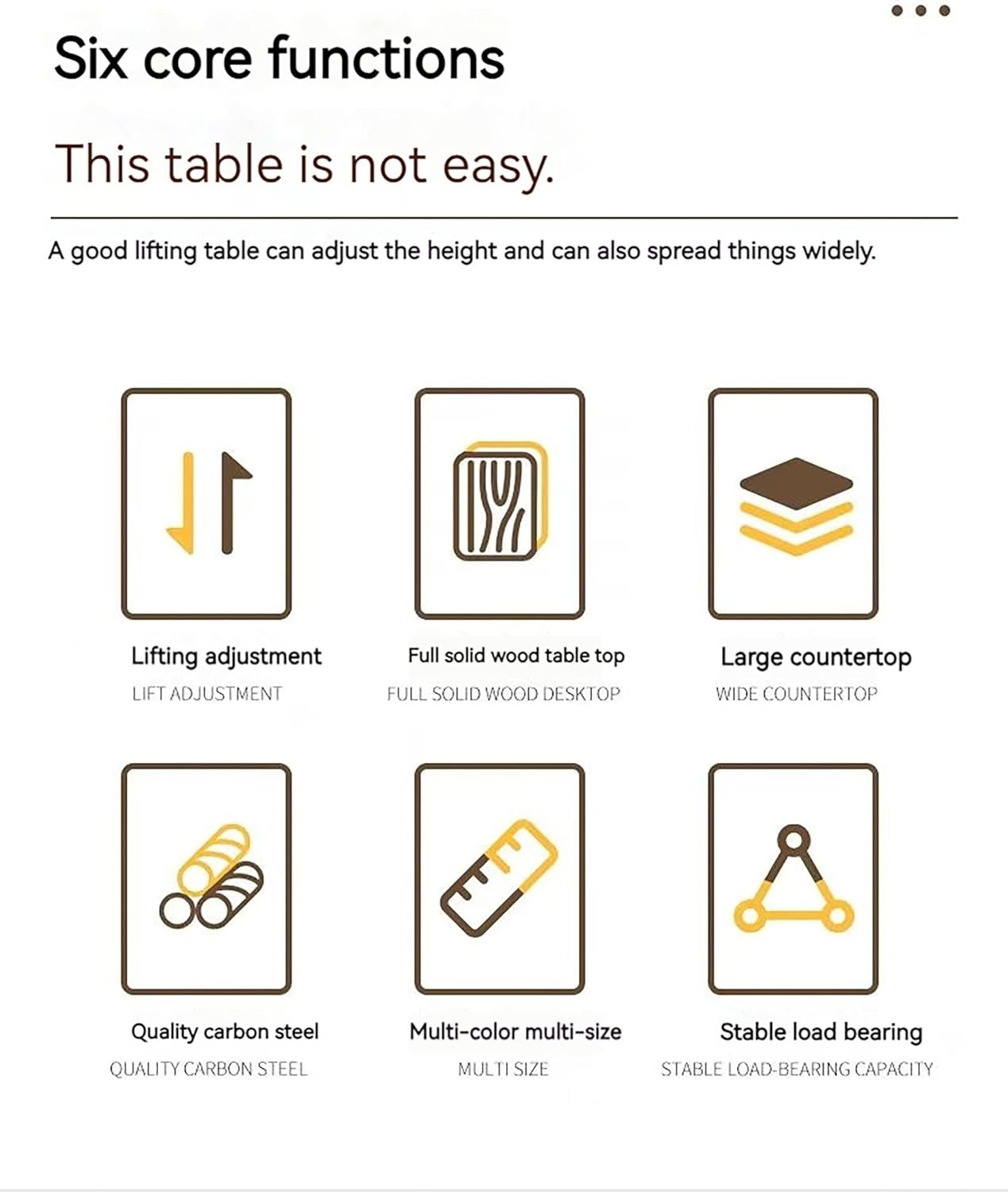 Six core functions

This table is not easy.

A good lifting table can adjust the height and can also spread things widely.

Lifting adjustment
LIFT ADJUSTMENT

Full solid wood table top
FULL SOLID WOOD DESKTOP

Large countertop
WIDE COUNTERTOP

Quality carbon steel
QUALITY CARBON STEEL

Multi-color multi-size
MULTI SIZE

Stable load bearing
STABLE LOAD-BEARING CAPACITY